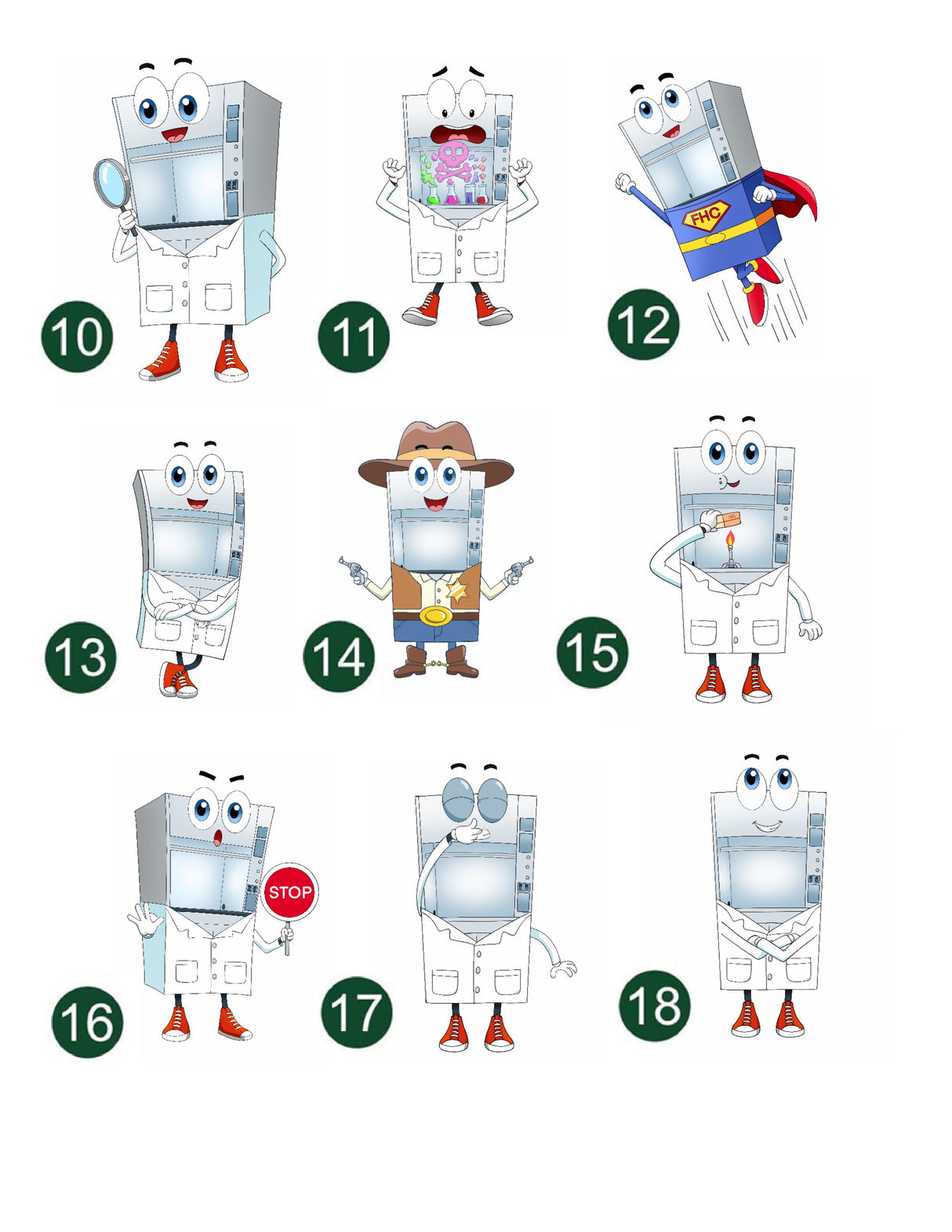 10

11

FHC

12

13

14

15

STOP

16

17

18